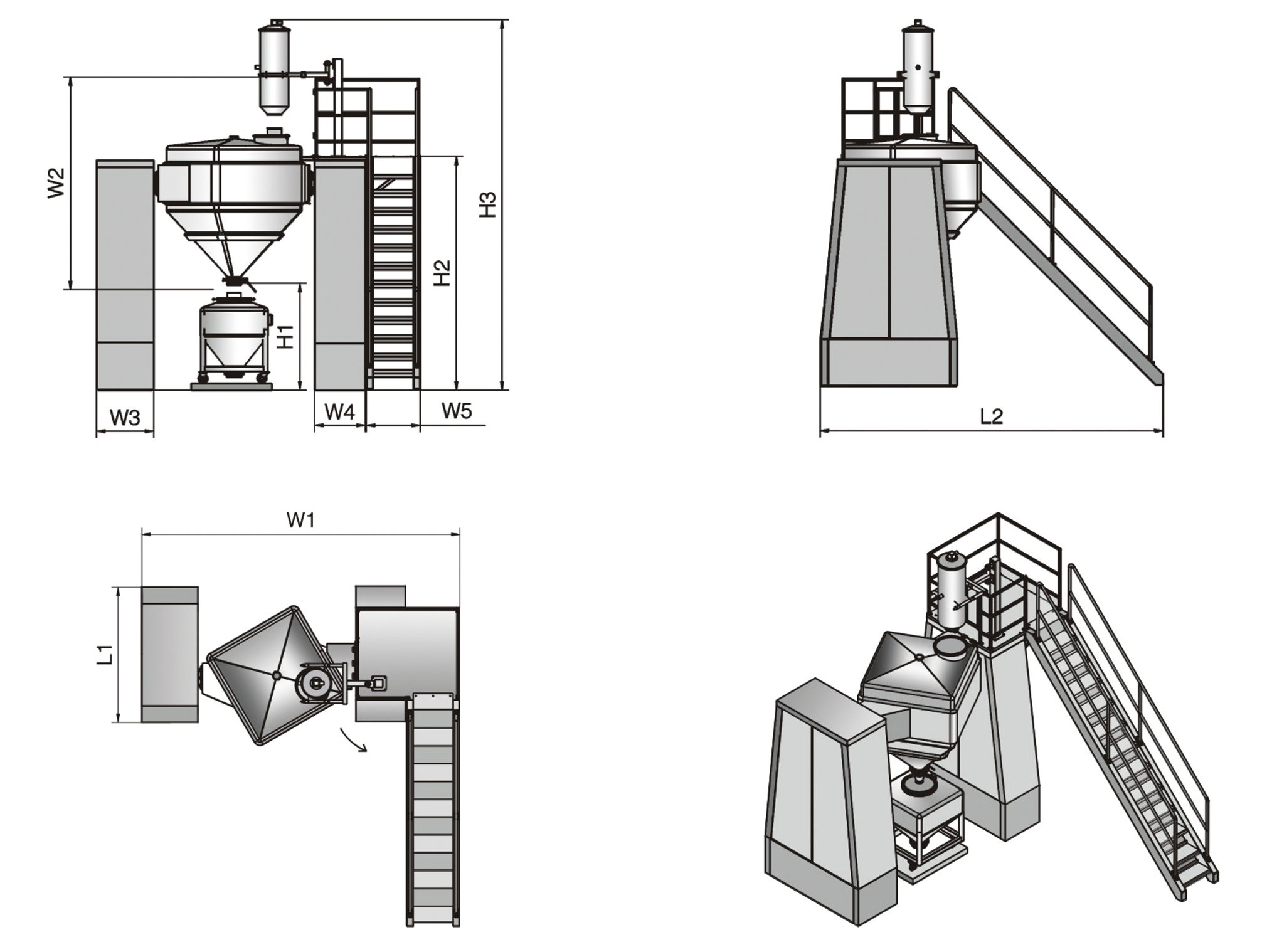 W2
H3
H2
H1
W3
W4
W5
L2
W1
L1