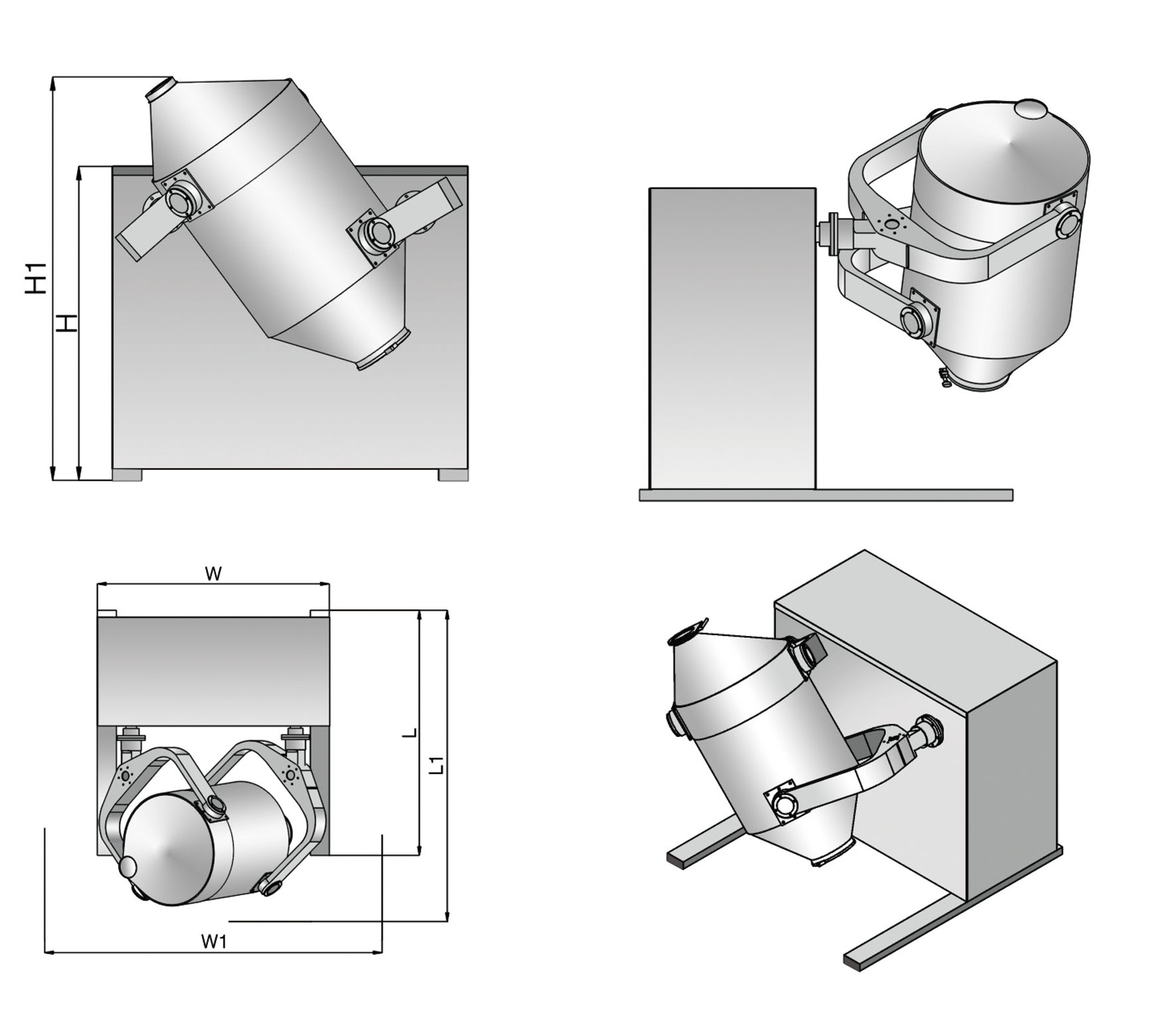 H1
H
W
L
L1
W1